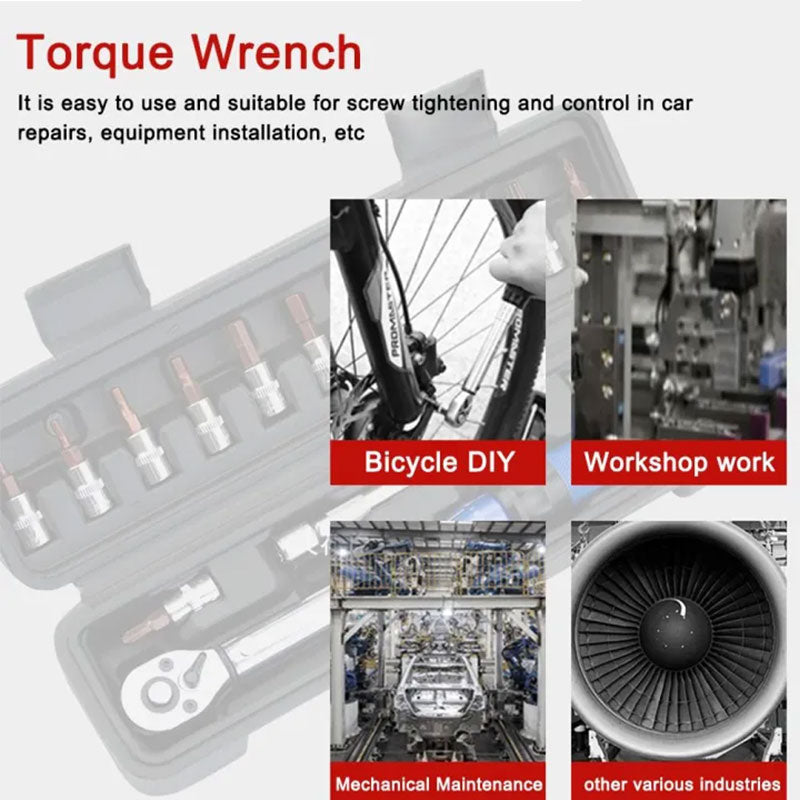 Torque Wrench

It is easy to use and suitable for screw tightening and control in car repairs, equipment installation, etc

PROMASTER

Bicycle DIY

Workshop work

Mechanical Maintenance

other various industries